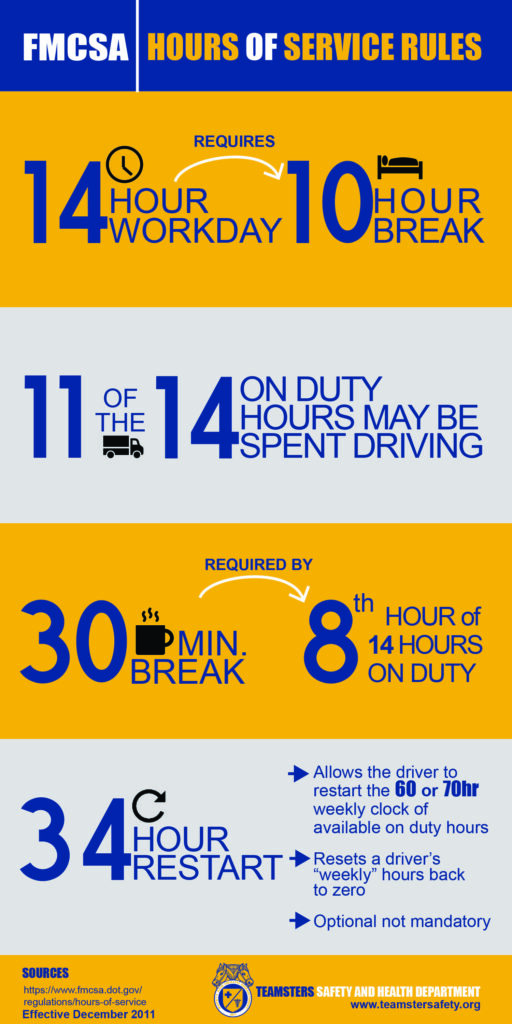 FMCSA HOURS OF SERVICE RULES

14 HOUR WORKDAY REQUIRES 10 HOUR BREAK

11 OF THE 14 ON DUTY HOURS MAY BE SPENT DRIVING

30 MIN. BREAK REQUIRED BY 8th HOUR of 14 HOURS ON DUTY

34 HOUR RESTART

Allows the driver to restart the 60 or 70hr weekly clock of available on duty hours

Resets a driver's "weekly" hours back to zero

Optional not mandatory

SOURCES
https://www.fmcsa.dot.gov/regulations/hours-of-service
Effective December 2011

TEAMSTERS SAFETY AND HEALTH DEPARTMENT
www.teamstersafety.org